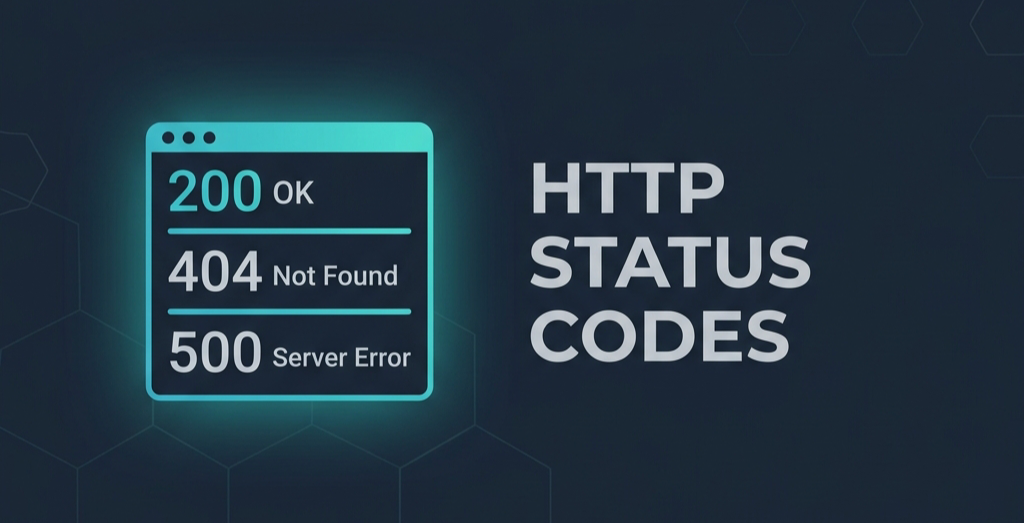 200 OK

404 Not Found

500 Server Error

HTTP STATUS CODES